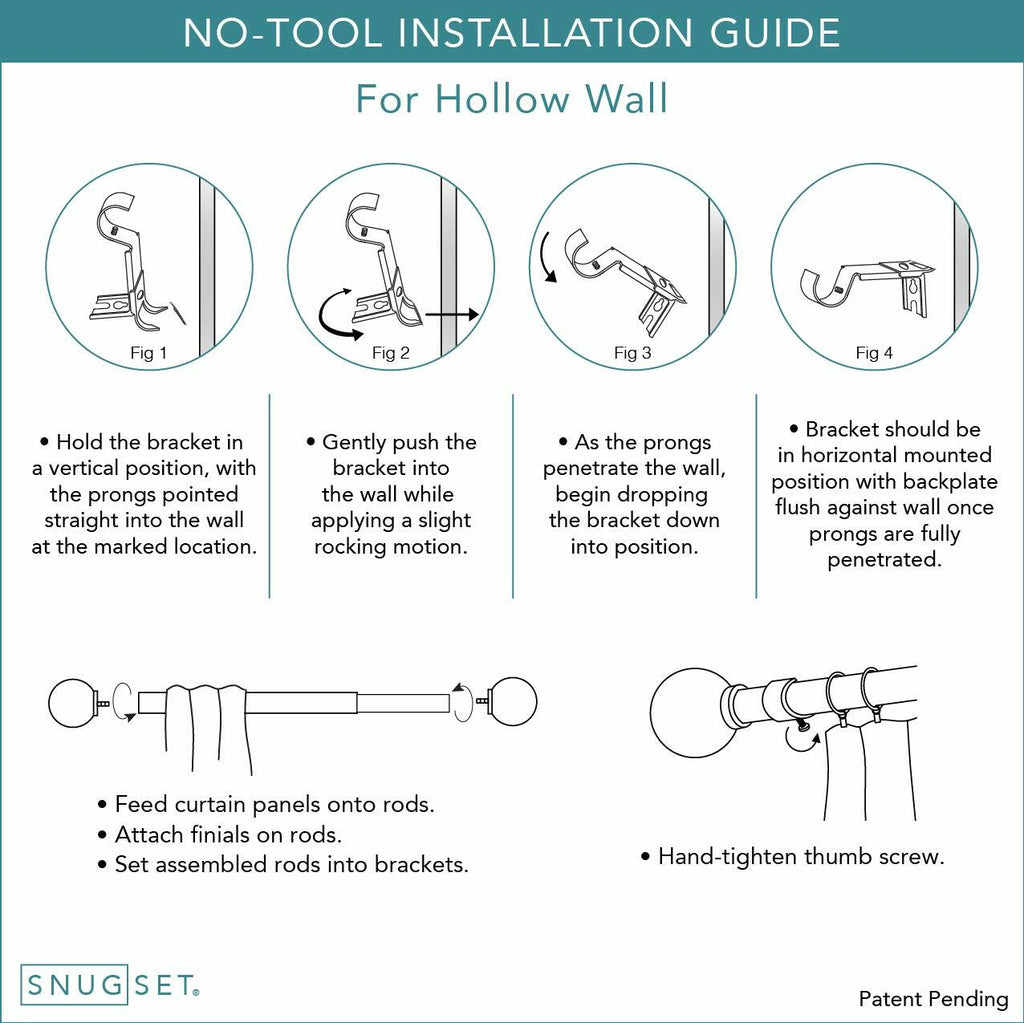 NO-TOOL INSTALLATION GUIDE

For Hollow Wall

Fig 1

Fig 2

Fig 3

Fig 4

• Hold the bracket in a vertical position, with the prongs pointed straight into the wall at the marked location.

• Gently push the bracket into the wall while applying a slight rocking motion.

• As the prongs penetrate the wall, begin dropping the bracket down into position.

• Bracket should be in horizontal mounted position with backplate flush against wall once prongs are fully penetrated.

• Feed curtain panels onto rods.
• Attach finials on rods.
• Set assembled rods into brackets.

• Hand-tighten thumb screw.

SNUGSET®

Patent Pending