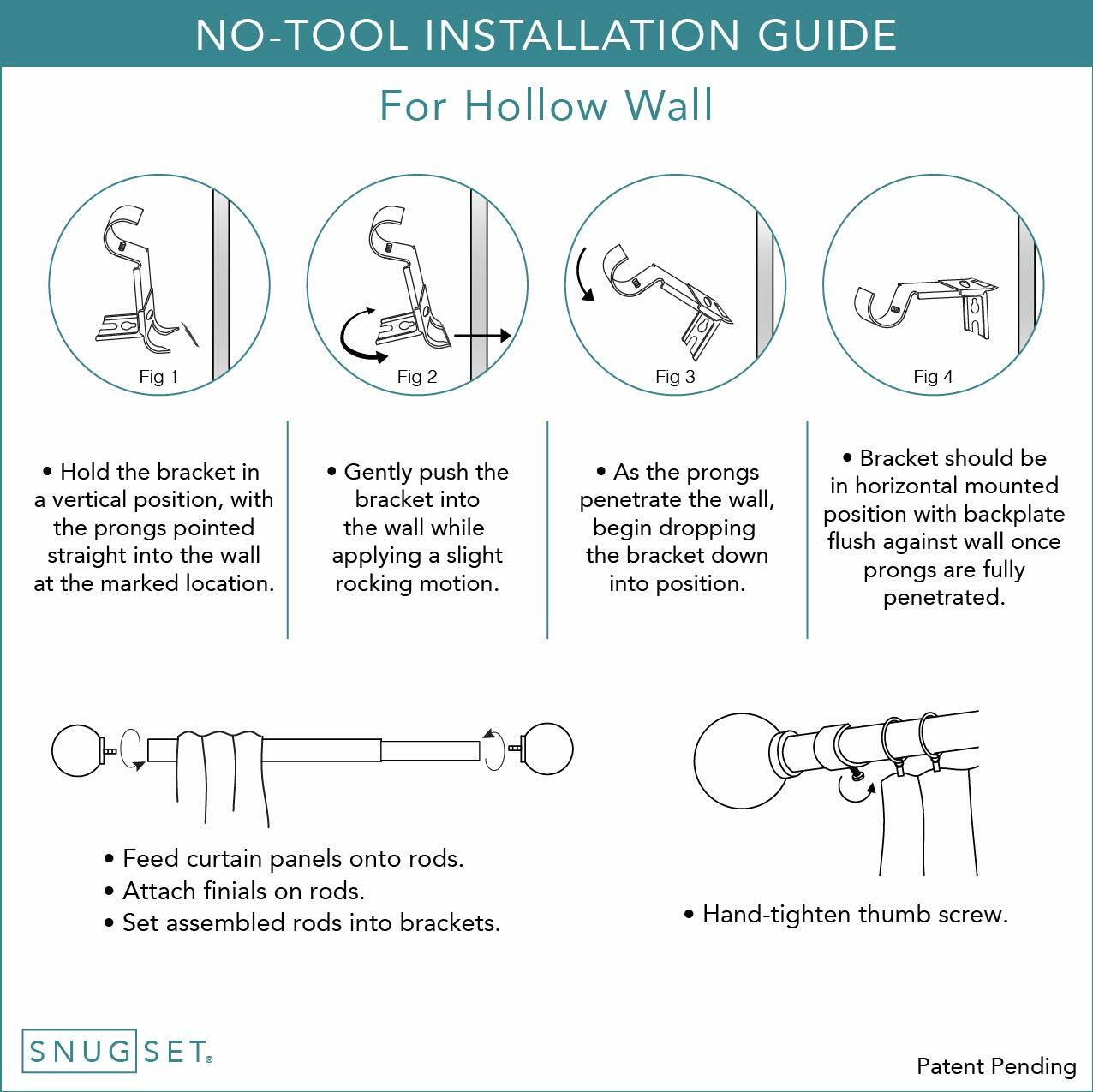 NO-TOOL INSTALLATION GUIDE

For Hollow Wall

Fig 1

Fig 2

Fig 3

Fig 4

• Hold the bracket in a vertical position, with the prongs pointed straight into the wall at the marked location.

• Gently push the bracket into the wall while applying a slight rocking motion.

• As the prongs penetrate the wall, begin dropping the bracket down into position.

• Bracket should be in horizontal mounted position with backplate flush against wall once prongs are fully penetrated.

• Feed curtain panels onto rods.
• Attach finials on rods.
• Set assembled rods into brackets.

• Hand-tighten thumb screw.

SNUGSET®

Patent Pending