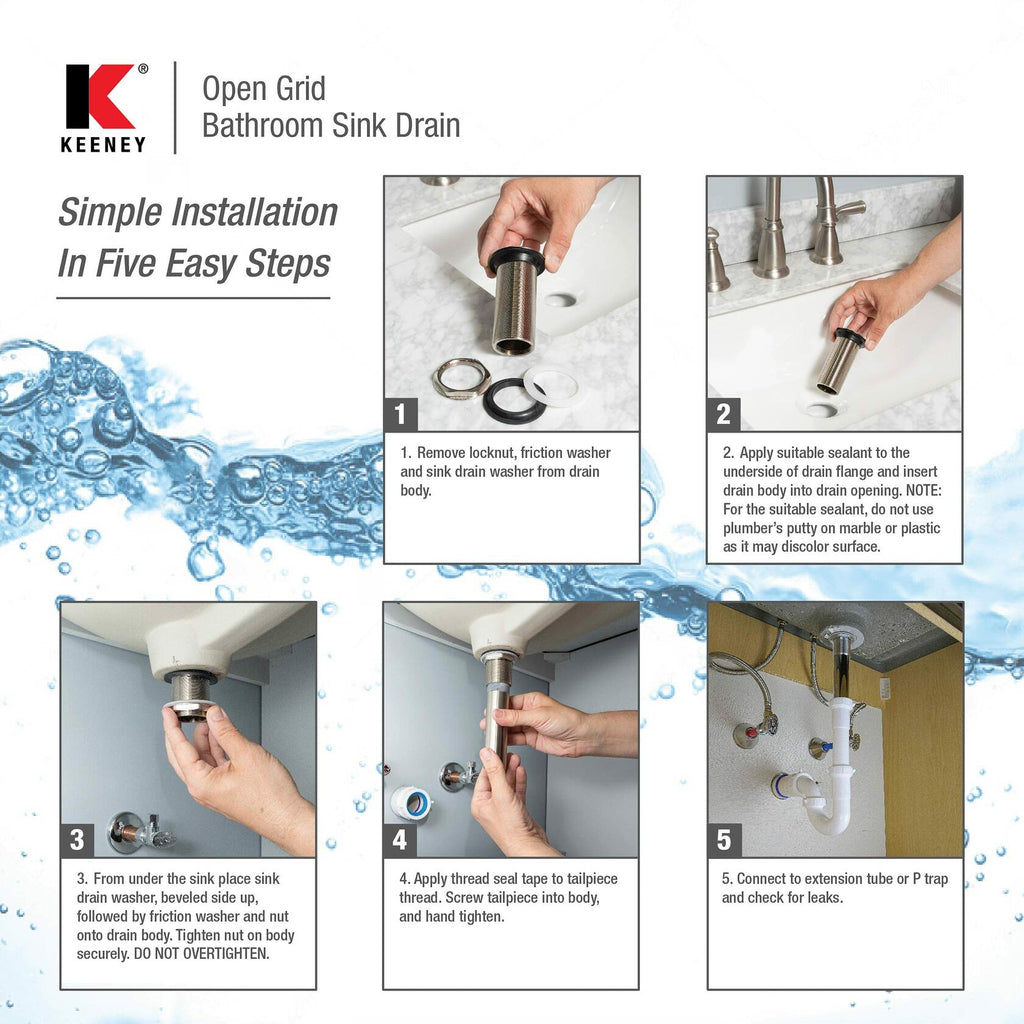 K®
KEENEY

Open Grid
Bathroom Sink Drain

Simple Installation
In Five Easy Steps

1

1. Remove locknut, friction washer and sink drain washer from drain body.

2

2. Apply suitable sealant to the underside of drain flange and insert drain body into drain opening. NOTE: For the suitable sealant, do not use plumber's putty on marble or plastic as it may discolor surface.

3

3. From under the sink place sink drain washer, beveled side up, followed by friction washer and nut onto drain body. Tighten nut on body securely. DO NOT OVERTIGHTEN.

4

4. Apply thread seal tape to tailpiece thread. Screw tailpiece into body, and hand tighten.

5

5. Connect to extension tube or P trap and check for leaks.