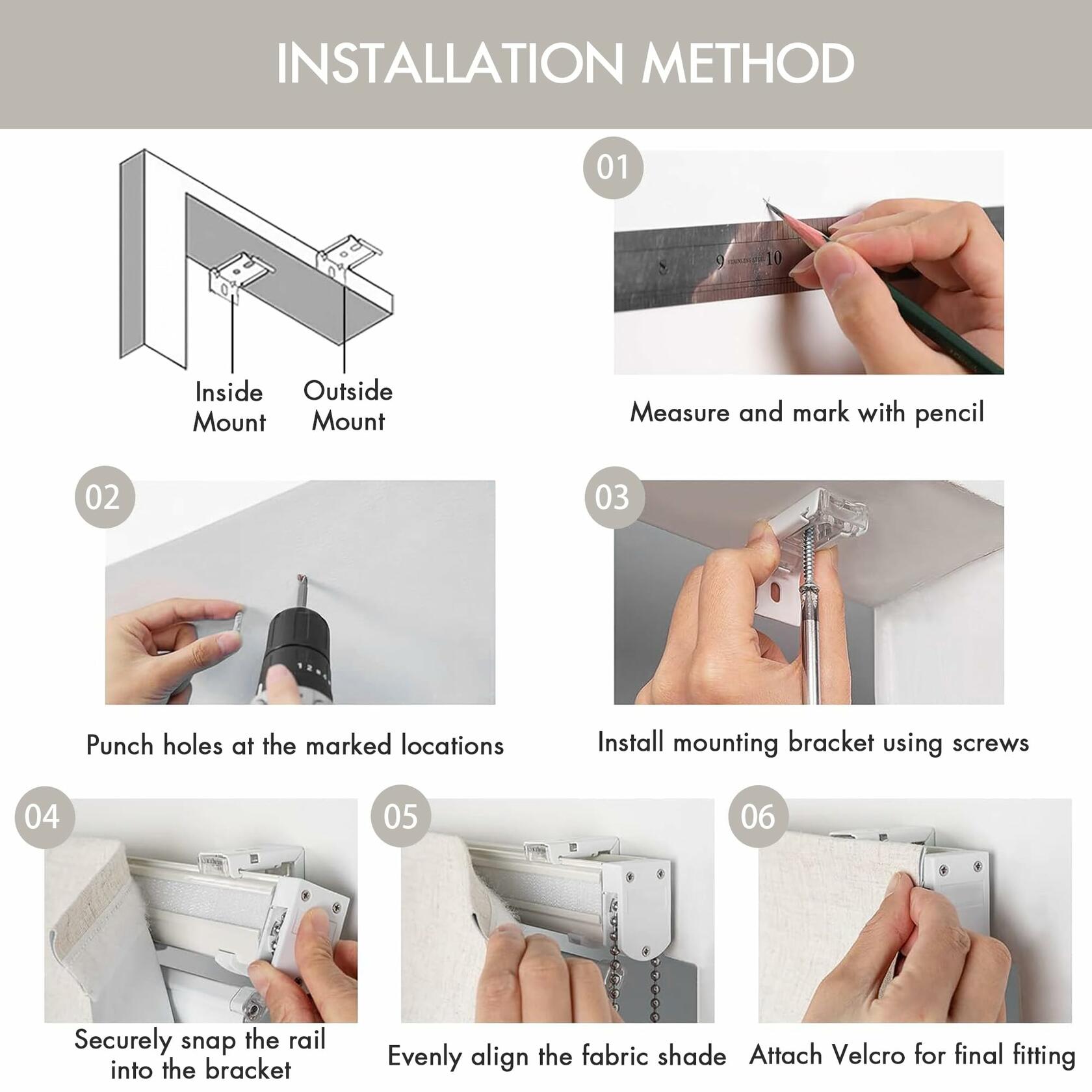 INSTALLATION METHOD

Inside Mount

Outside Mount

01

8 9 STAINLESS STEEL 10

Measure and mark with pencil

02

Punch holes at the marked locations

03

Install mounting bracket using screws

04

Securely snap the rail into the bracket

05

Evenly align the fabric shade

06

Attach Velcro for final fitting