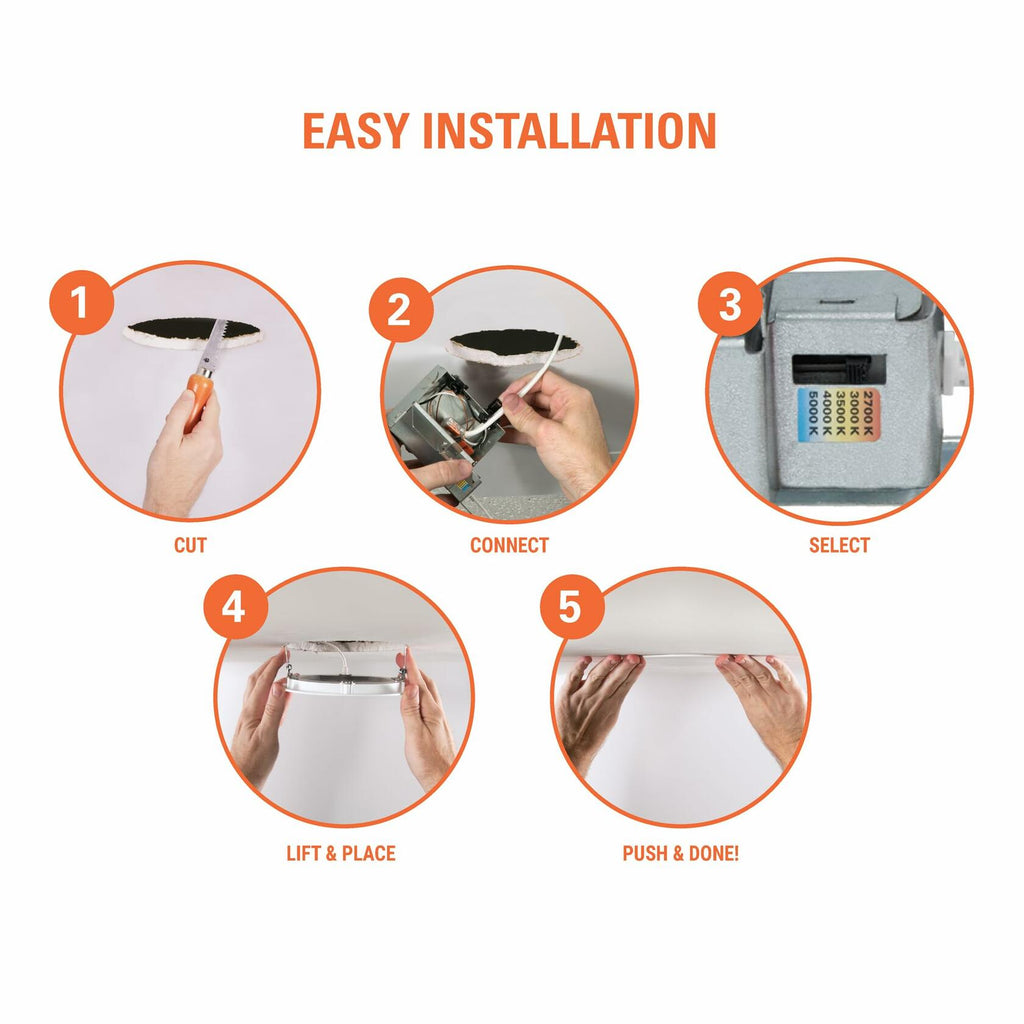 EASY INSTALLATION

1

CUT

2

CONNECT

3

2700 K
3000 K
3500 K
4000 K
5000 K

SELECT

4

LIFT & PLACE

5

PUSH & DONE!