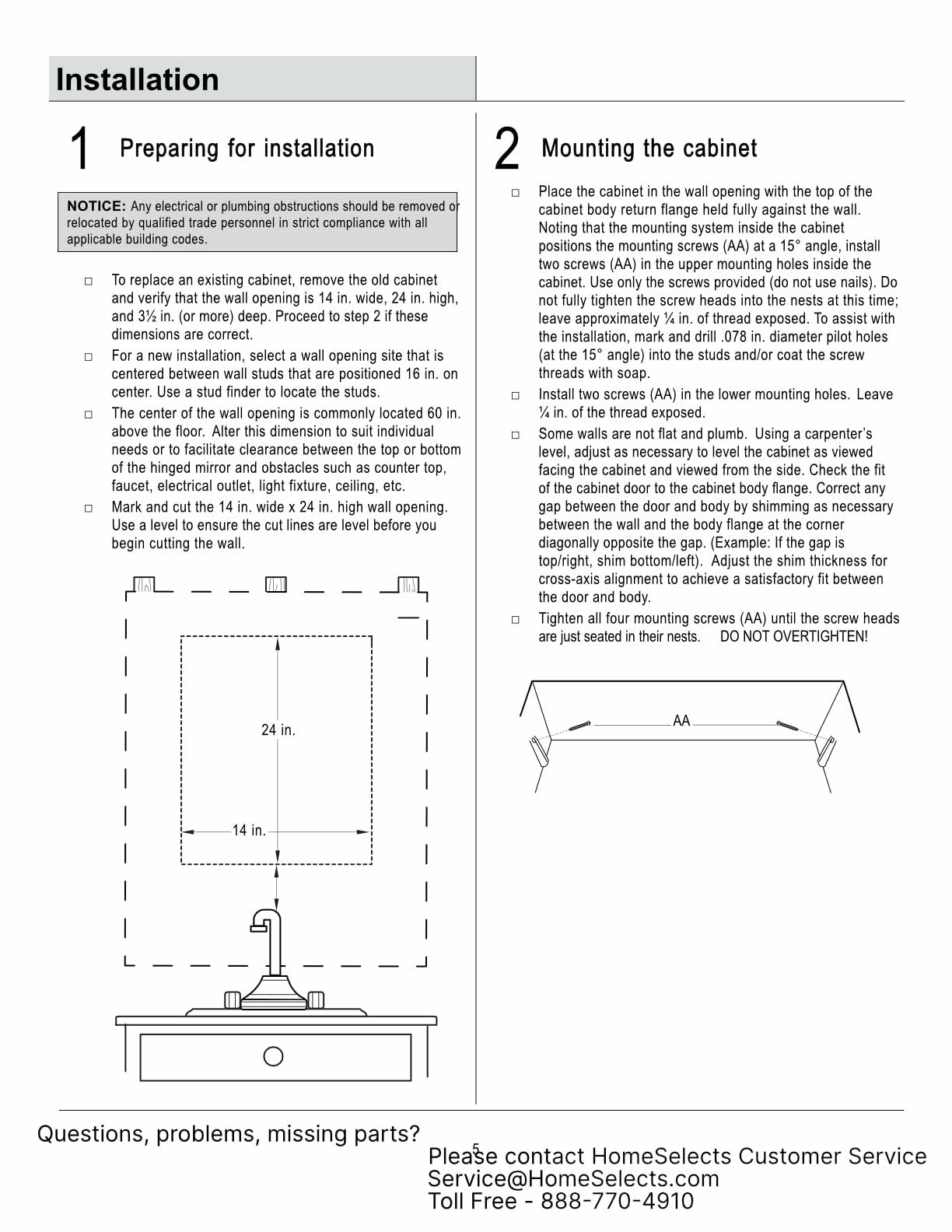 Installation

1 Preparing for installation

NOTICE: Any electrical or plumbing obstructions should be removed or relocated by qualified trade personnel in strict compliance with all applicable building codes.

□ To replace an existing cabinet, remove the old cabinet and verify that the wall opening is 14 in. wide, 24 in. high, and 3½ in. (or more) deep. Proceed to step 2 if these dimensions are correct.

□ For a new installation, select a wall opening site that is centered between wall studs that are positioned 16 in. on center. Use a stud finder to locate the studs.

□ The center of the wall opening is commonly located 60 in. above the floor. Alter this dimension to suit individual needs or to facilitate clearance between the top or bottom of the hinged mirror and obstacles such as counter top, faucet, electrical outlet, light fixture, ceiling, etc.

□ Mark and cut the 14 in. wide x 24 in. high wall opening. Use a level to ensure the cut lines are level before you begin cutting the wall.

24 in.

14 in.

2 Mounting the cabinet

□ Place the cabinet in the wall opening with the top of the cabinet body return flange held fully against the wall. Noting that the mounting system inside the cabinet positions the mounting screws (AA) at a 15° angle, install two screws (AA) in the upper mounting holes inside the cabinet. Use only the screws provided (do not use nails). Do not fully tighten the screw heads into the nests at this time; leave approximately ¼ in. of thread exposed. To assist with the installation, mark and drill .078 in. diameter pilot holes (at the 15° angle) into the studs and/or coat the screw threads with soap.

□ Install two screws (AA) in the lower mounting holes. Leave ¼ in. of the thread exposed.

□ Some walls are not flat and plumb. Using a carpenter's level, adjust as necessary to level the cabinet as viewed facing the cabinet and viewed from the side. Check the fit of the cabinet door to the cabinet body flange. Correct any gap between the door and body by shimming as necessary between the wall and the body flange at the corner diagonally opposite the gap. (Example: If the gap is top/right, shim bottom/left). Adjust the shim thickness for cross-axis alignment to achieve a satisfactory fit between the door and body.

□ Tighten all four mounting screws (AA) until the screw heads are just seated in their nests. DO NOT OVERTIGHTEN!

AA

Questions, problems, missing parts?

5

Please contact HomeSelects Customer Service
Service@HomeSelects.com
Toll Free - 888-770-4910