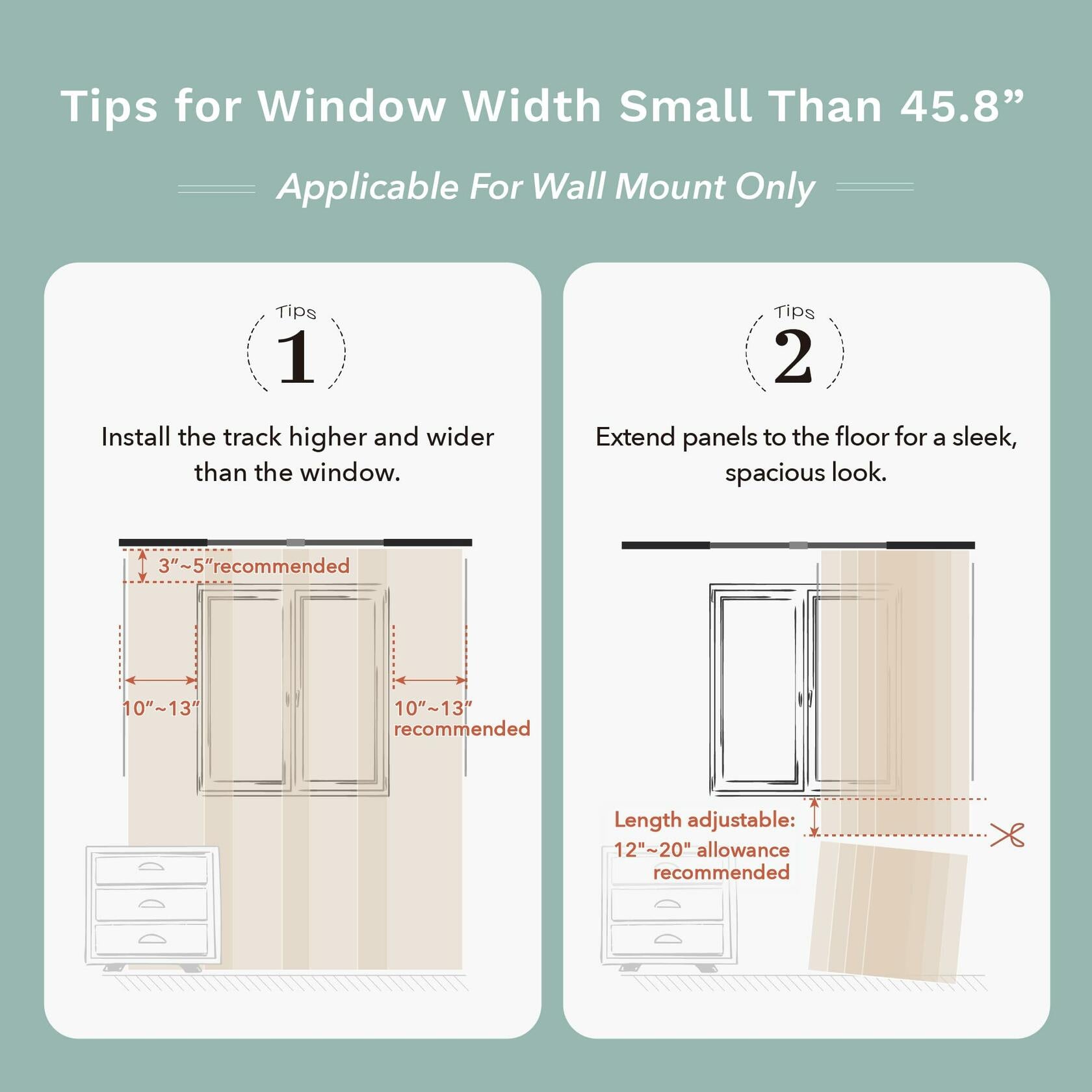 Tips for Window Width Small Than 45.8”

Applicable For Wall Mount Only

Tips
1

Install the track higher and wider than the window.

3”~5”recommended

10”~13”

10”~13” recommended

Tips
2

Extend panels to the floor for a sleek, spacious look.

Length adjustable:
12"~20" allowance recommended