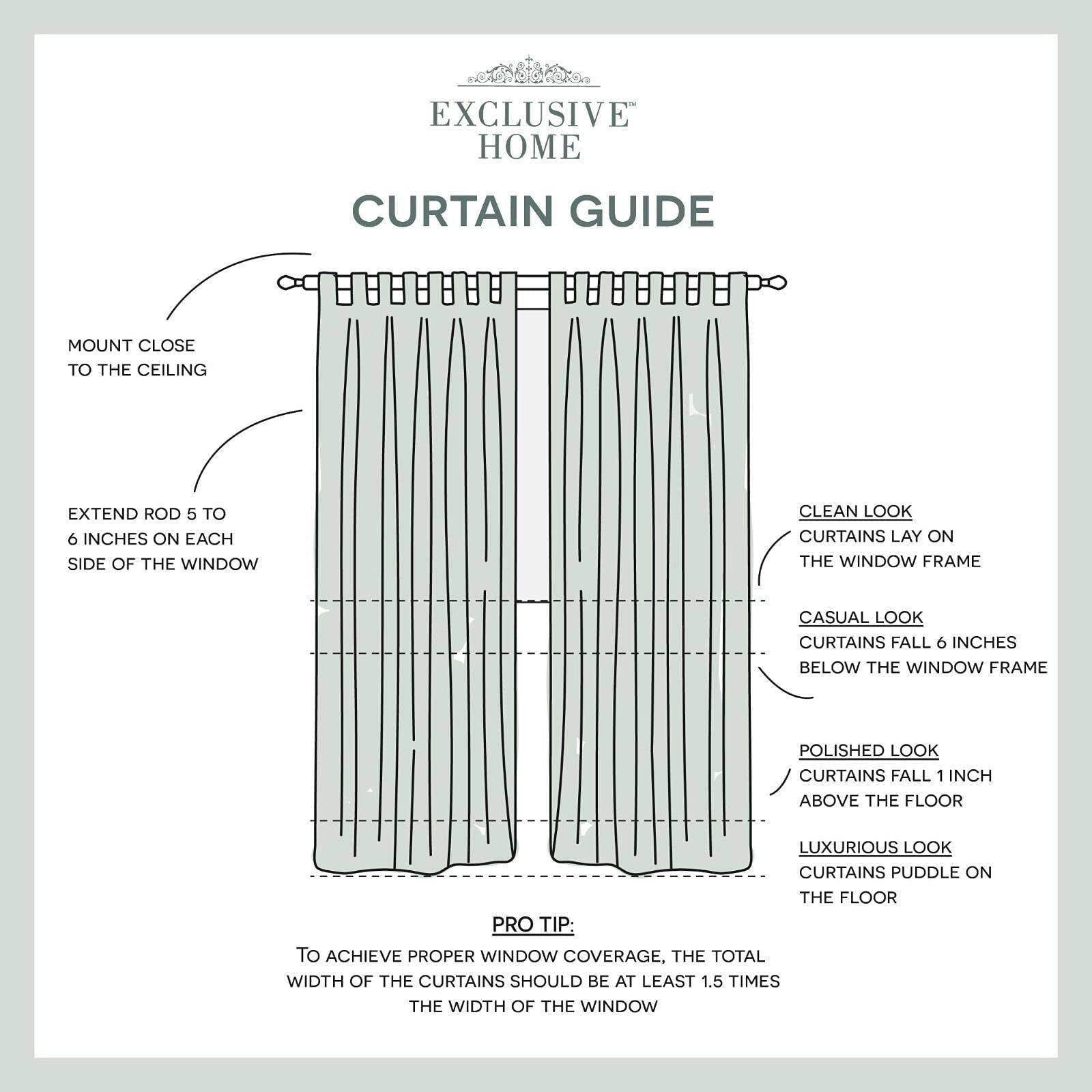 EXCLUSIVE™
HOME

CURTAIN GUIDE

MOUNT CLOSE
TO THE CEILING

EXTEND ROD 5 TO
6 INCHES ON EACH
SIDE OF THE WINDOW

CLEAN LOOK
CURTAINS LAY ON
THE WINDOW FRAME

CASUAL LOOK
CURTAINS FALL 6 INCHES
BELOW THE WINDOW FRAME

POLISHED LOOK
CURTAINS FALL 1 INCH
ABOVE THE FLOOR

LUXURIOUS LOOK
CURTAINS PUDDLE ON
THE FLOOR

PRO TIP:
TO ACHIEVE PROPER WINDOW COVERAGE, THE TOTAL WIDTH OF THE CURTAINS SHOULD BE AT LEAST 1.5 TIMES THE WIDTH OF THE WINDOW