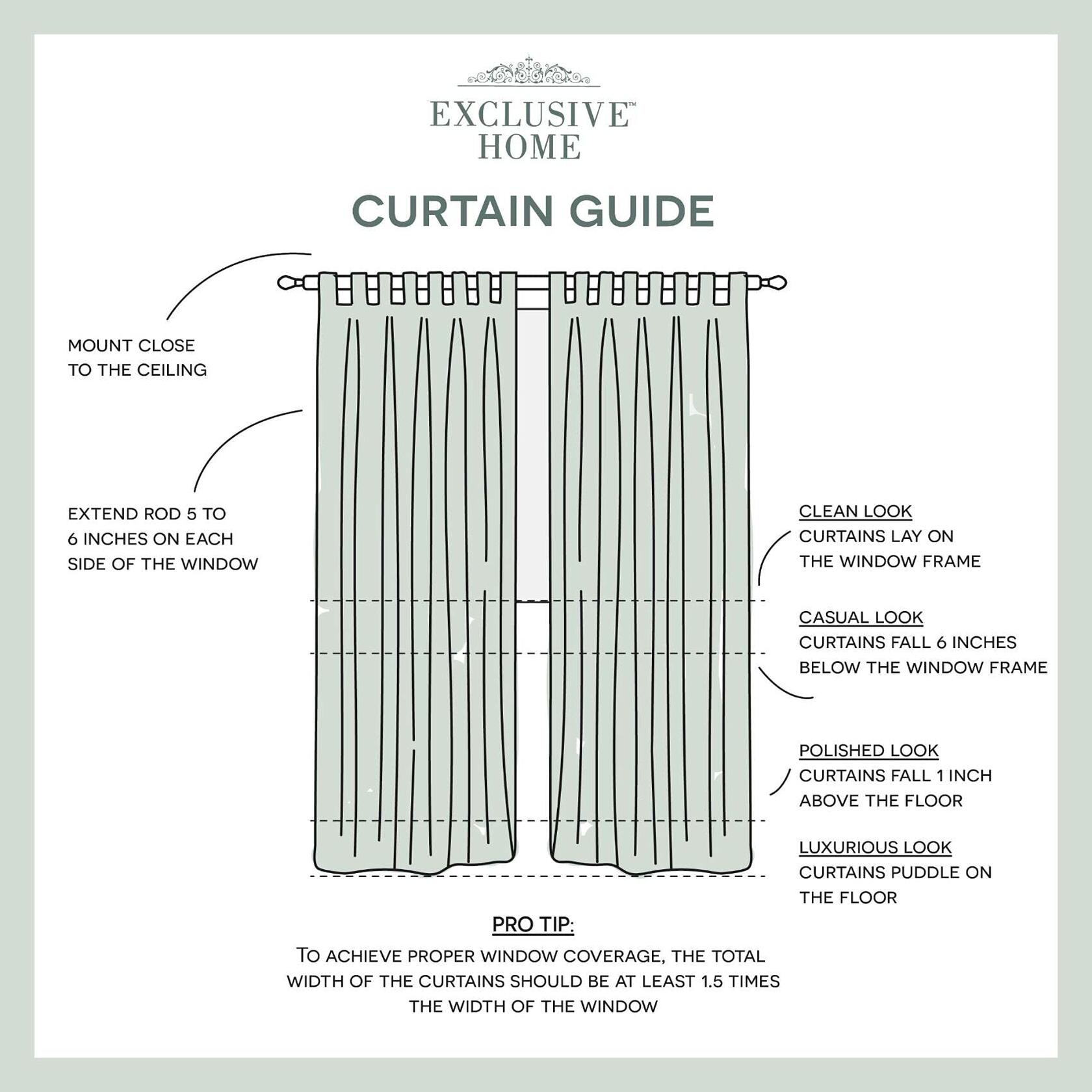 EXCLUSIVE™
HOME

CURTAIN GUIDE

MOUNT CLOSE TO THE CEILING

EXTEND ROD 5 TO 6 INCHES ON EACH SIDE OF THE WINDOW

CLEAN LOOK
CURTAINS LAY ON THE WINDOW FRAME

CASUAL LOOK
CURTAINS FALL 6 INCHES BELOW THE WINDOW FRAME

POLISHED LOOK
CURTAINS FALL 1 INCH ABOVE THE FLOOR

LUXURIOUS LOOK
CURTAINS PUDDLE ON THE FLOOR

PRO TIP:
TO ACHIEVE PROPER WINDOW COVERAGE, THE TOTAL WIDTH OF THE CURTAINS SHOULD BE AT LEAST 1.5 TIMES THE WIDTH OF THE WINDOW