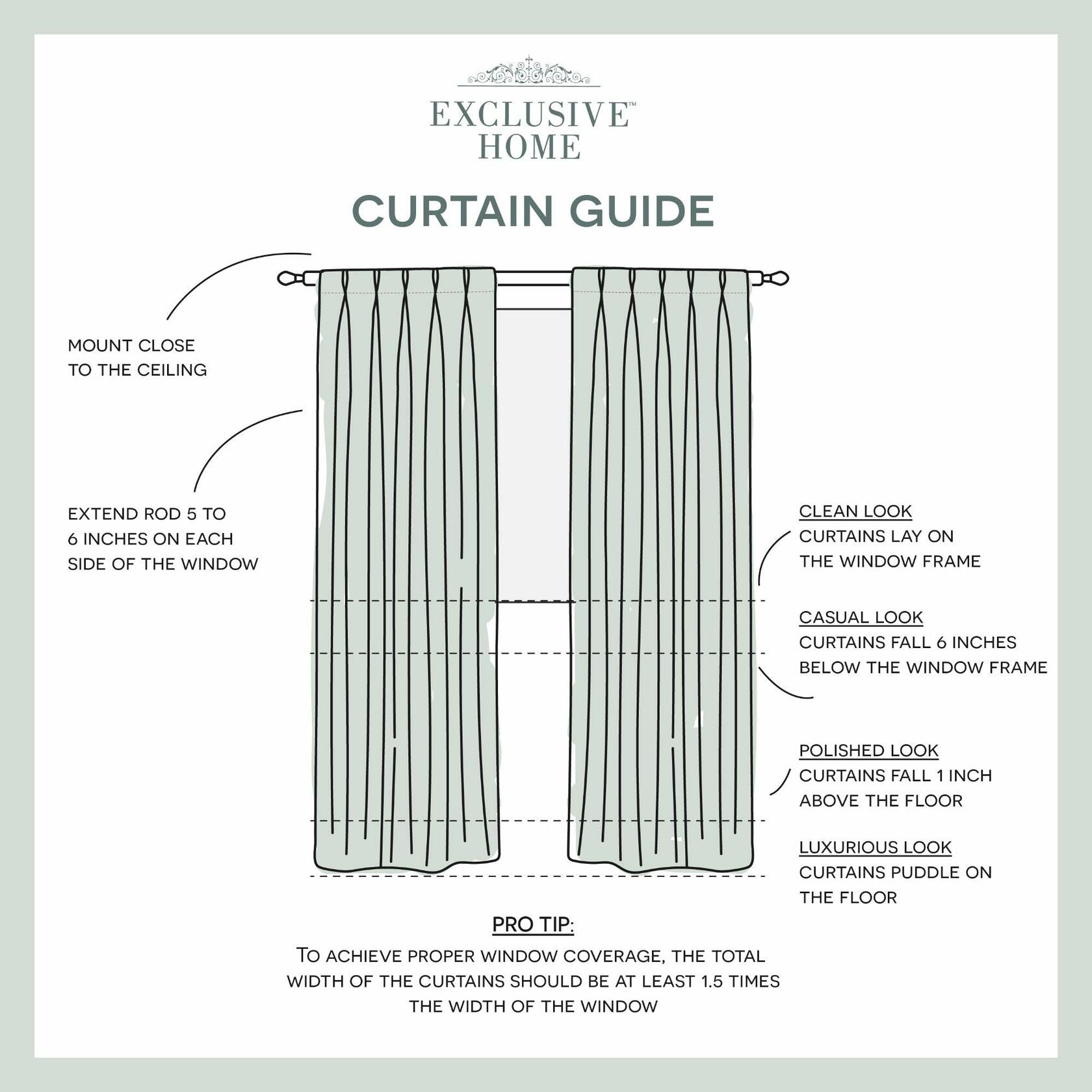 EXCLUSIVE™
HOME

CURTAIN GUIDE

MOUNT CLOSE TO THE CEILING

EXTEND ROD 5 TO 6 INCHES ON EACH SIDE OF THE WINDOW

CLEAN LOOK
CURTAINS LAY ON THE WINDOW FRAME

CASUAL LOOK
CURTAINS FALL 6 INCHES BELOW THE WINDOW FRAME

POLISHED LOOK
CURTAINS FALL 1 INCH ABOVE THE FLOOR

LUXURIOUS LOOK
CURTAINS PUDDLE ON THE FLOOR

PRO TIP:
TO ACHIEVE PROPER WINDOW COVERAGE, THE TOTAL WIDTH OF THE CURTAINS SHOULD BE AT LEAST 1.5 TIMES THE WIDTH OF THE WINDOW